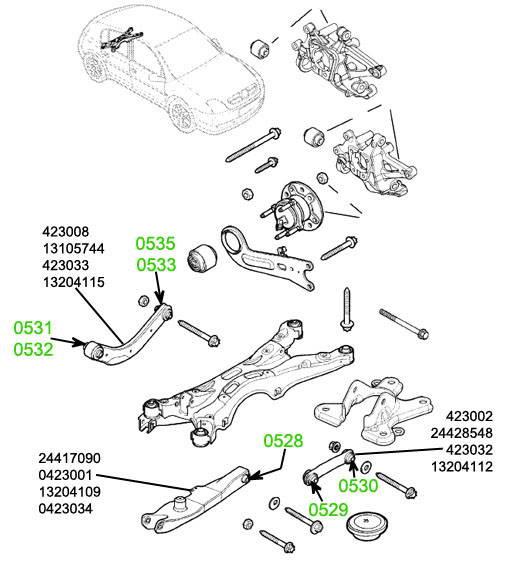 423008
13105744
423033
13204115

0535
0533

0531
0532

423002
24428548
423032
13204112

0528

24417090
0423001
13204109
0423034

0530

0529