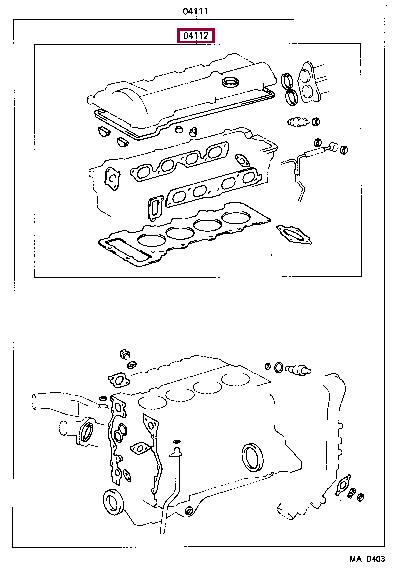 04111

04112

MA 0403