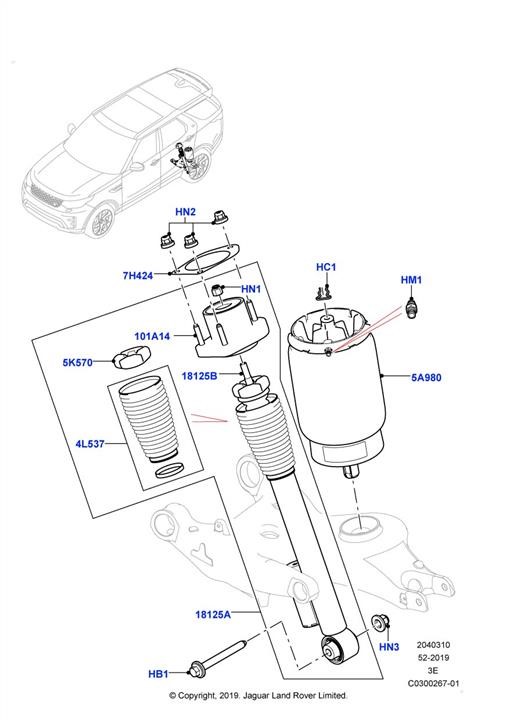 HN2

7H424

HN1

HC1

HM1

101A14

5K570

18125B

5A980

4L537

18125A

HN3

HB1

2040310
52-2019
3E
C0300267-01

© Copyright, 2019. Jaguar Land Rover Limited.