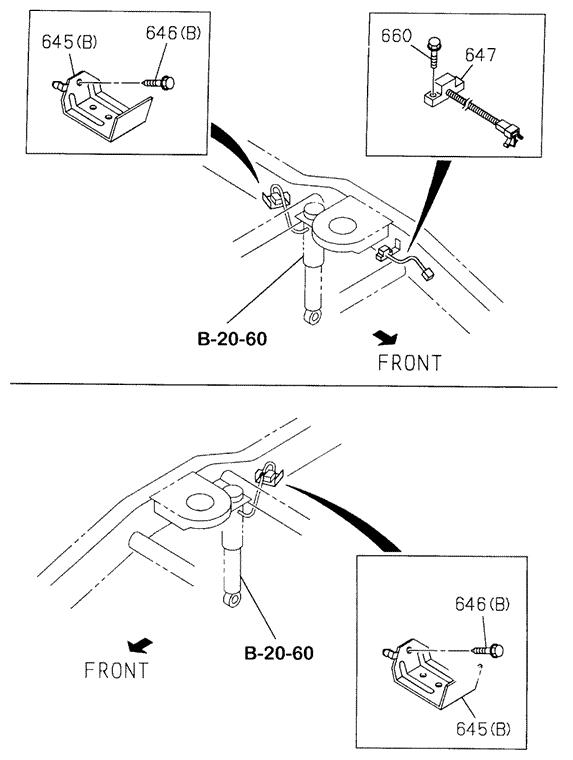 645(B)
646(B)
660
647
B-20-60
FRONT

B-20-60
FRONT
646(B)
645(B)