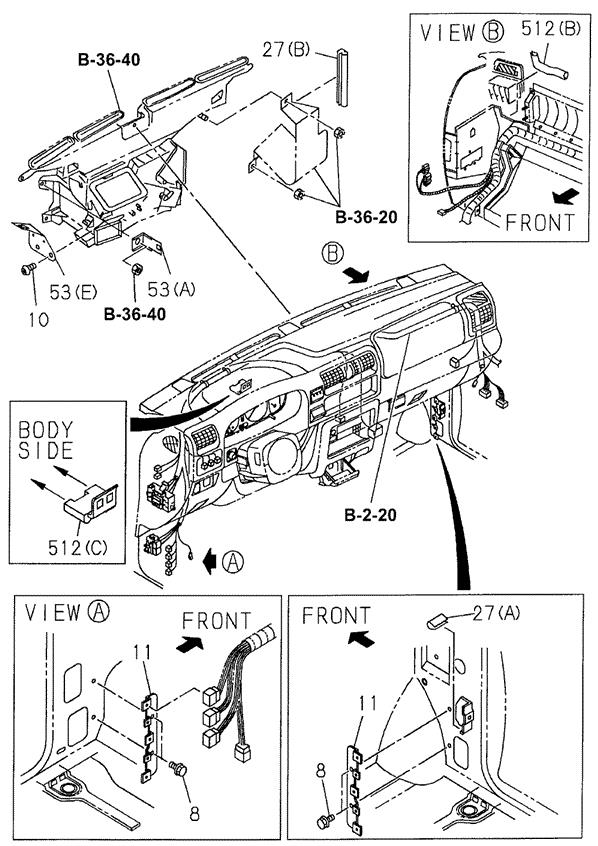 B-36-40

27(B)

VIEW Ⓑ 512(B)

FRONT

B-36-20

53(E)

53(A)

10

B-36-40

Ⓑ

BODY SIDE

512(C)

B-2-20

Ⓐ

VIEW Ⓐ

FRONT

11

8

FRONT

27(A)

11

8