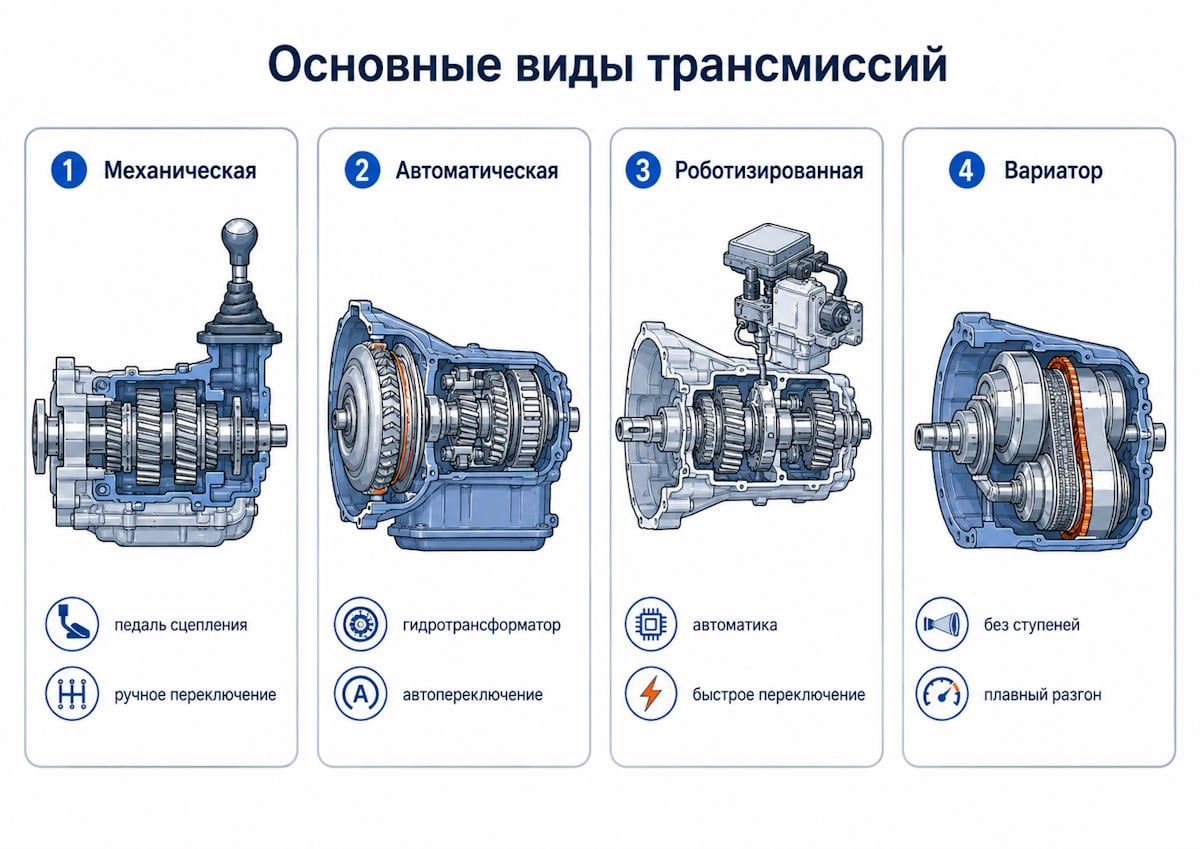 Основные виды трансмиссий

1 Механическая

педаль сцепления

ручное переключение

2 Автоматическая

гидротрансформатор

A автопереключение

3 Роботизированная

автоматика

быстрое переключение

4 Вариатор

без ступеней

плавный разгон